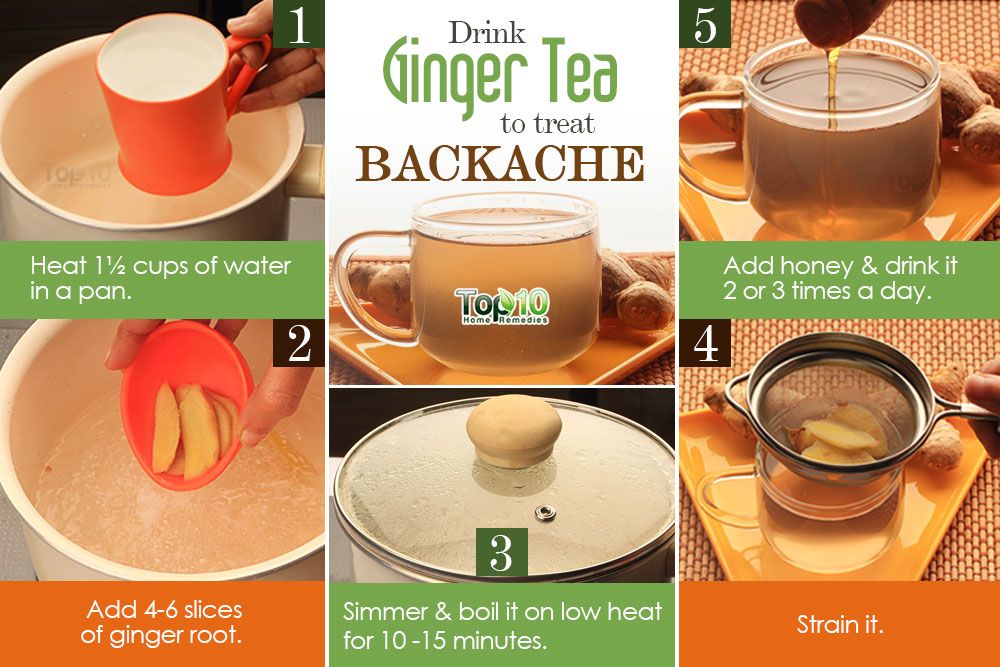 1

Heat 1½ cups of water in a pan.

2

Add 4-6 slices of ginger root.

Drink Ginger Tea to treat BACKACHE

Top10 Home Remedies

3

Simmer & boil it on low heat for 10 -15 minutes.

5

Add honey & drink it 2 or 3 times a day.

4

Strain it.