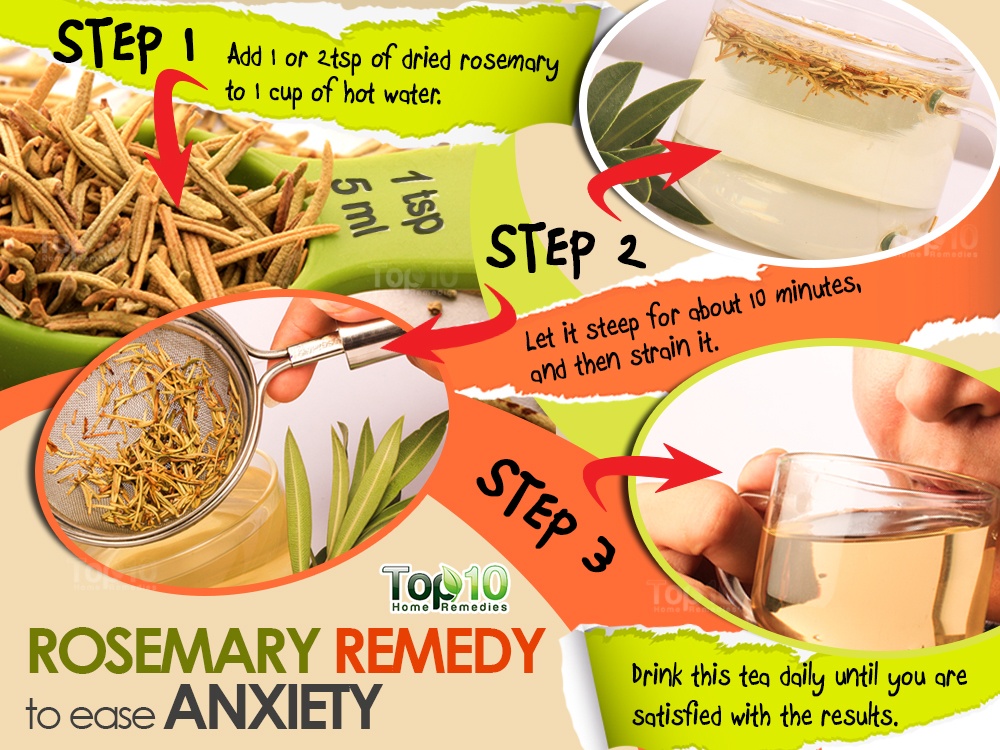 STEP 1

Add 1 or 2tsp of dried rosemary to 1 cup of hot water.

1 tsp
5 ml

STEP 2

Let it steep for about 10 minutes, and then strain it.

STEP 3

Drink this tea daily until you are satisfied with the results.

Top 10 Home Remedies

ROSEMARY REMEDY to ease ANXIETY