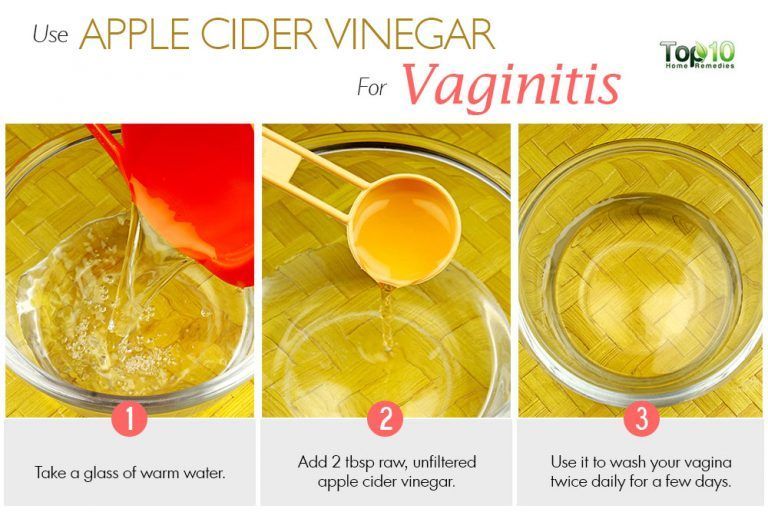 Use APPLE CIDER VINEGAR For Vaginitis

Top10 Home Remedies

1
Take a glass of warm water.

2
Add 2 tbsp raw, unfiltered apple cider vinegar.

3
Use it to wash your vagina twice daily for a few days.