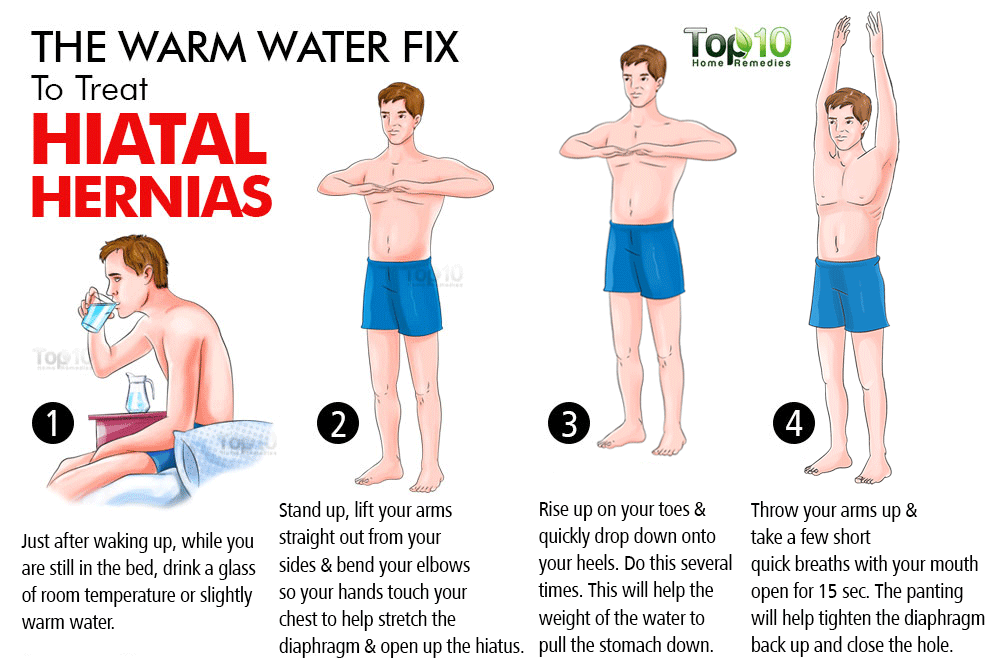 THE WARM WATER FIX
To Treat
HIATAL
HERNIAS

Top10 Home Remedies

1

Just after waking up, while you are still in the bed, drink a glass of room temperature or slightly warm water.

2

Stand up, lift your arms straight out from your sides & bend your elbows so your hands touch your chest to help stretch the diaphragm & open up the hiatus.

3

Rise up on your toes & quickly drop down onto your heels. Do this several times. This will help the weight of the water to pull the stomach down.

4

Throw your arms up & take a few short quick breaths with your mouth open for 15 sec. The panting will help tighten the diaphragm back up and close the hole.